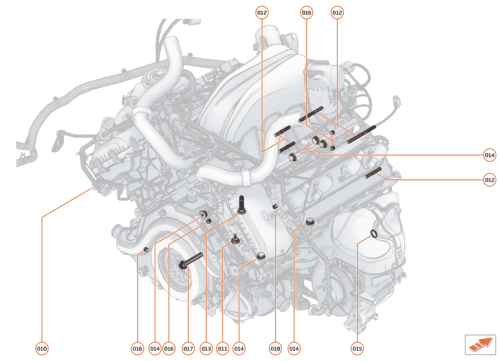 012
016
012
014
012
010
016
014
016
017
013
011
014
018
014
015