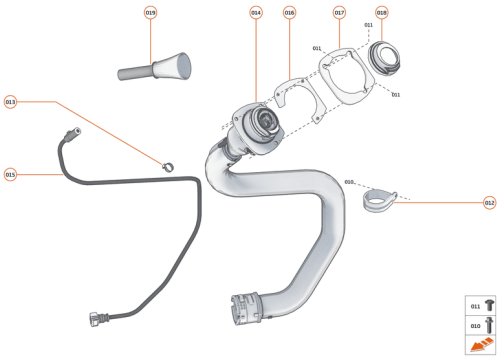 019
014
016
017
018
011
011
011
013
015
010
012
011
010