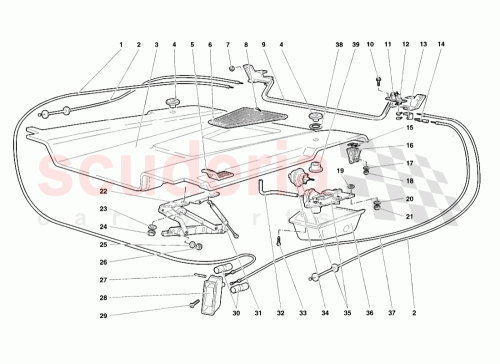 1 2 3 4 5 6 7 8 9 4 38 39 10 11 12 13 14

15
16
17
18
19
20
21
22
23
24
25
26
27
28
29

30 31 32 33 34 35 36 37 2

scuderia
car parts