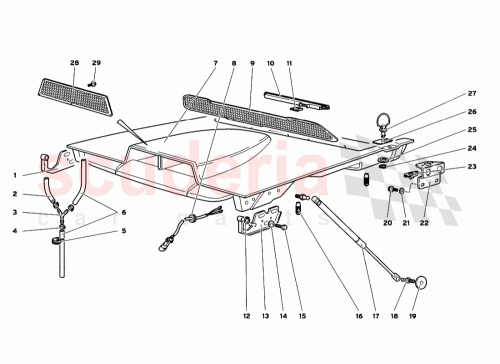 28
29
7
8
9
10
11
27
26
25
24
23
1
2
3
4
6
5
20
21
22
12
13
14
15
16
17
18
19
scuderia
car parts