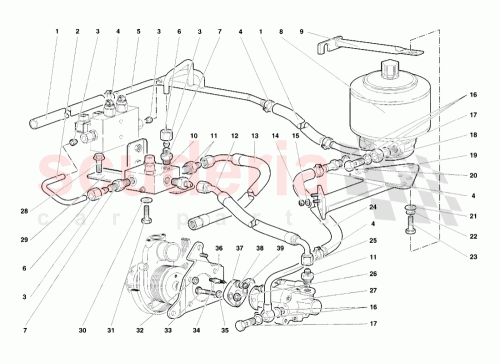 1 2 3 4 5 3 6 3 7 4 1 8 9

16
17
18
19
20
4
21
22
23

10 11 12 13 14 15

24
4
25
11
26
27
16
17

28
29
6
3
7

30 31 32 33 34 35

36 37 38 39

scuderia
car parts