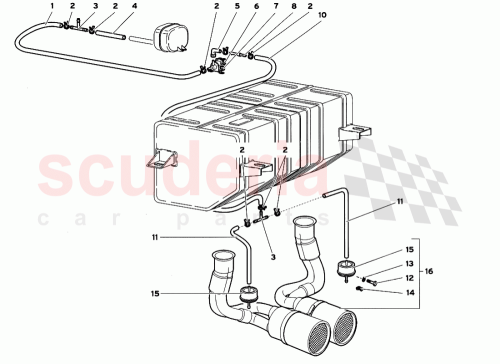 1 2 3 2 4
2 5 6 7 8 2
10
scuderia
car parts
2 2
11
11
3
15
13
12
14
16
15