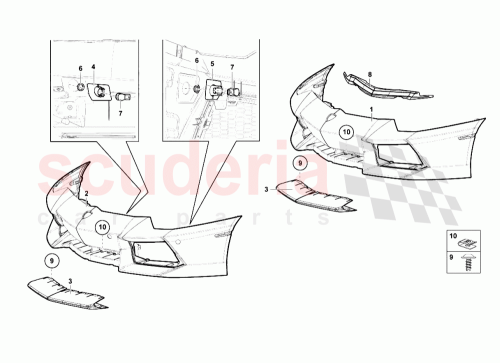 6
4
7
6
5
7
8
1
10
9
3
scuderia
car parts
2
10
9
3
10
9