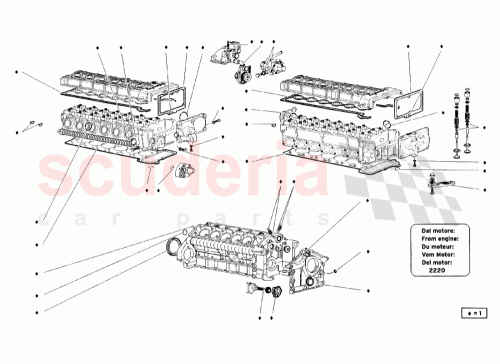 scuderia
car parts

Dal motore:
From engine:
Du moteur:
Vom Motor:
Del motor:
2220

♦ = 1