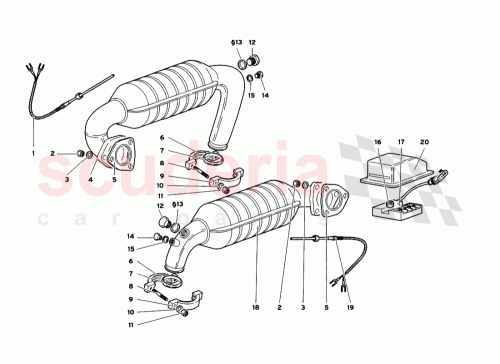 §13
12
15
14
1
2
3
4
5
6
7
8
9
10
11
16
17
20
12
§13
14
15
6
7
8
9
10
11
18
2
3
5
19
scuderia
car parts