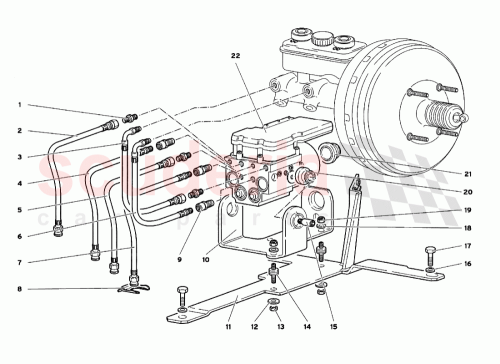 22
1
2
3
4
5
6
7
8
9
10
11
12
13
14
15
16
17
18
19
20
21
scuderia
car parts