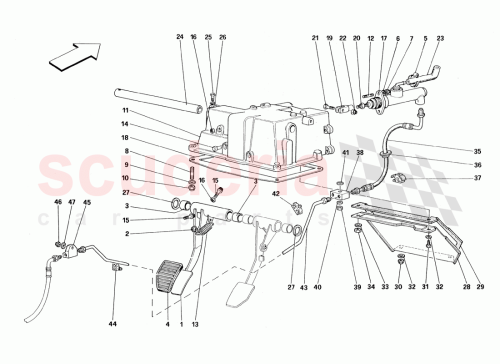 24 16 25 26
21 19 22 20 12 17 6 7 5 23
11
14
18
8
9
10
27
3
15
2
16 15
3
42
41 38
35
36
37
46 47 45
44
4 1 13
27 43 40 39 34 33 30 32 31 32 28 29
scuderia
car parts