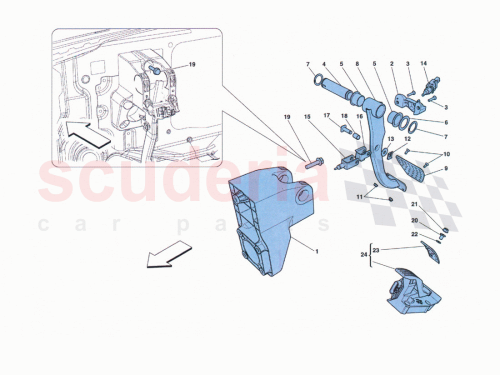 19
7 4 5 8 5 2 3 14
3
6
7
19 15 17 18 16
13 12
10
9
11
21
20
22
24 23
1
scuderia
car parts