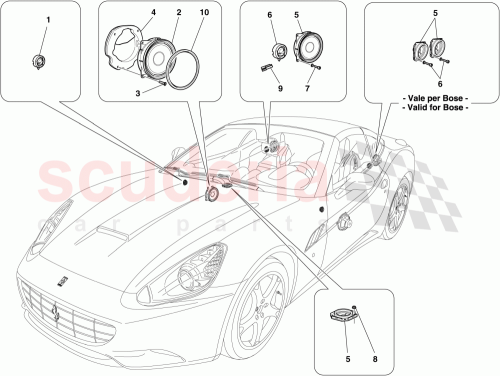 1

4 2 10

3

6 5

9 7

5

6

- Vale per Bose -
- Valid for Bose -

scuderia
car parts

5 8