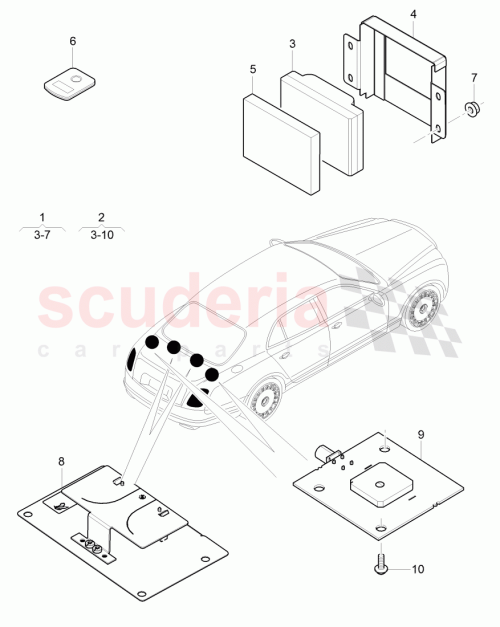 6

3

4

5

7

1
3-7

2
3-10

scuderia
car parts

8

9

10