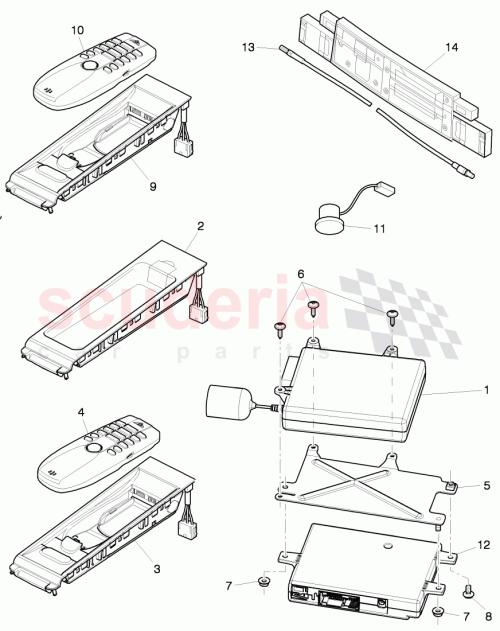 10
13
14
9
11
2
6
scuderia
car parts
1
4
5
3
12
7
7
8