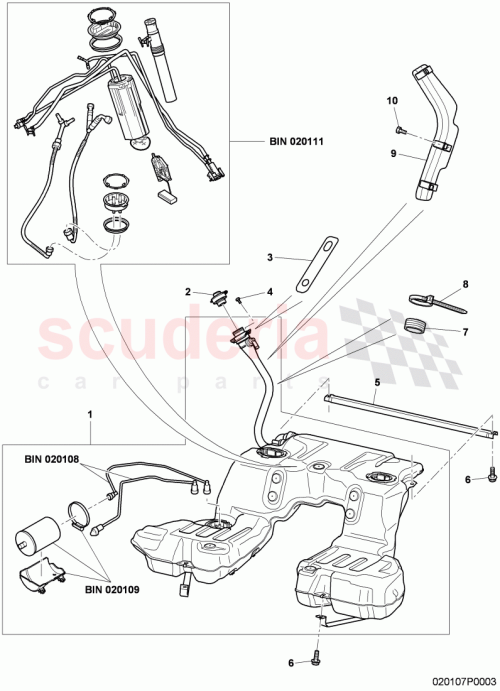 BIN 020111

10

9

3

2

4

8

7

scuderia
car parts

5

1

BIN 020108

6

BIN 020109

6

020107P0003