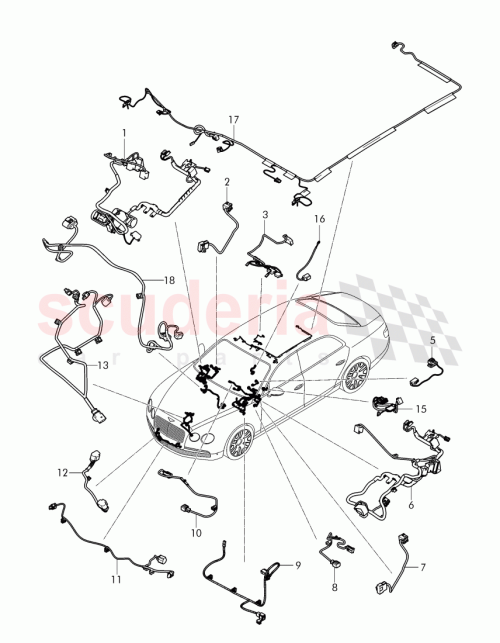 17
1
2
3
16
18
scuderia
car parts
13
5
15
12
6
10
11
9
8
7