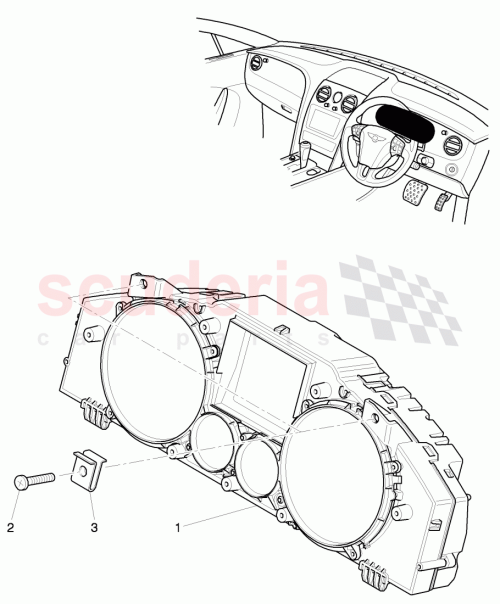 scuderia
car parts

2
3
1