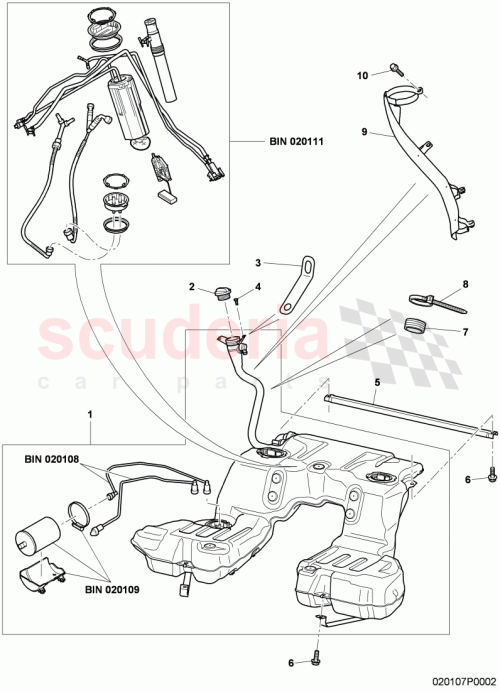 BIN 020111

10

9

3

2

4

8

7

scuderia
car parts

5

1

BIN 020108

6

BIN 020109

6

020107P0002