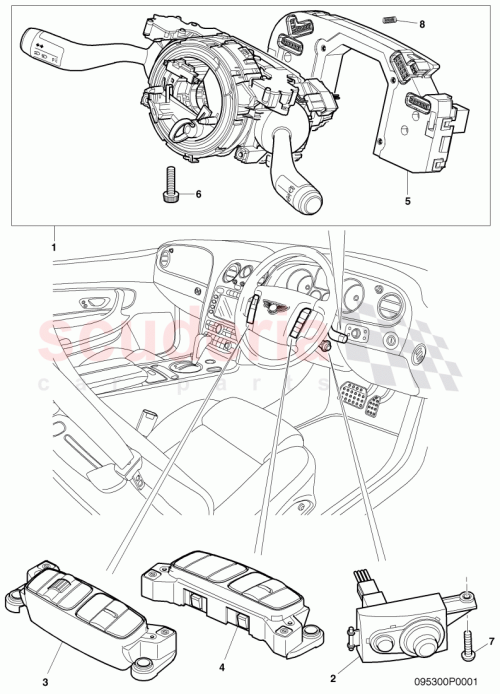 8

6

5

1

scuderia
car parts

3

4

2

7

095300P0001