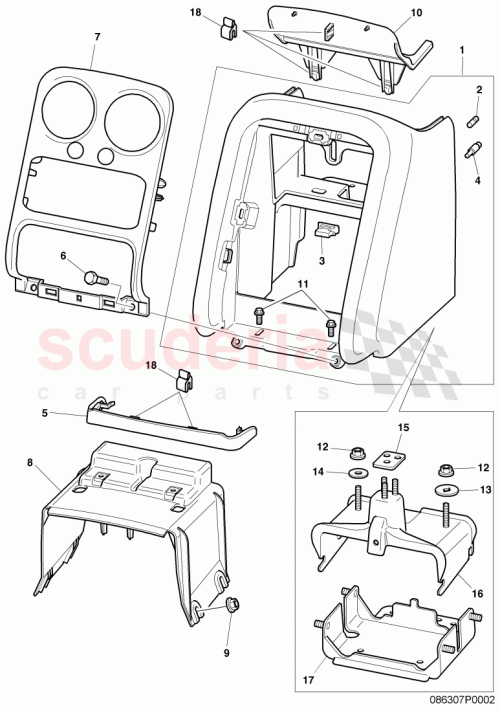 18
10
7
1
2
4
3
6
11
scuderia
car parts
18
5
15
12
12
14
13
8
16
9
17
086307P0002