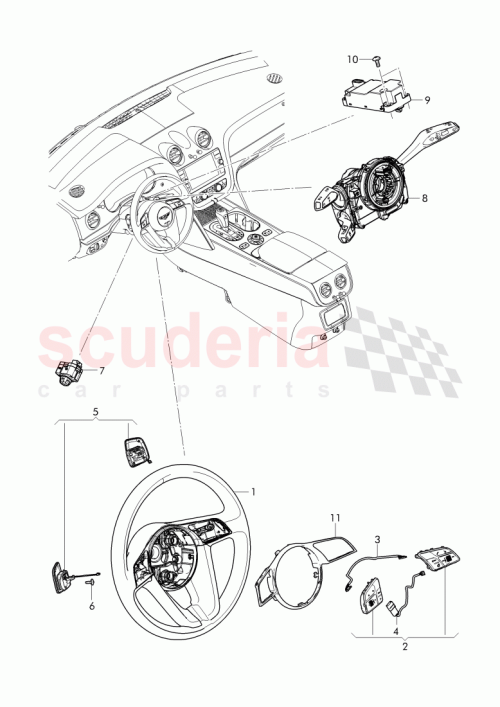 10
9
8
scuderia
car parts
7
5
1
11
3
6
4
2