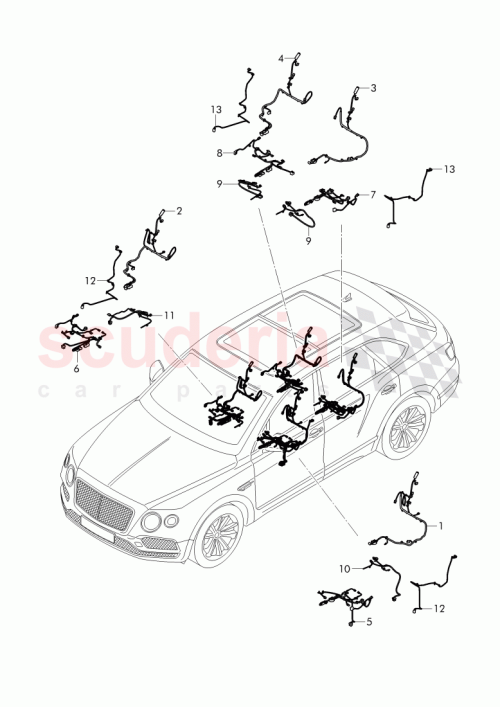 4
3
13
8
13
9
7
9
2
12
11
6
scuderia
car parts
1
10
12
5