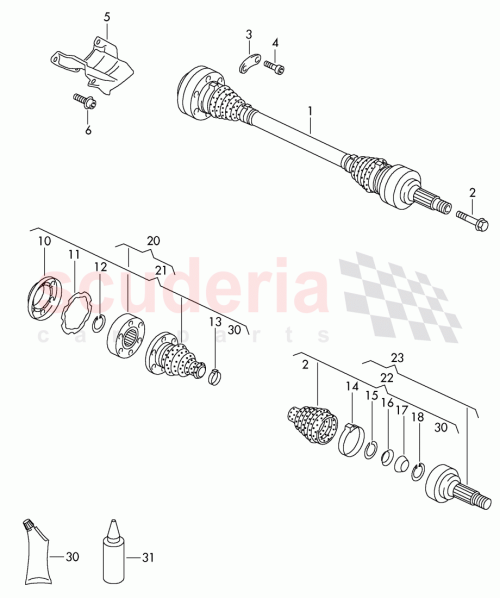 5
3
4
6
1
2
10
11
12
20
21
13
30
scuderia
car parts
23
2
22
14
15
16
17
18
30
30
31