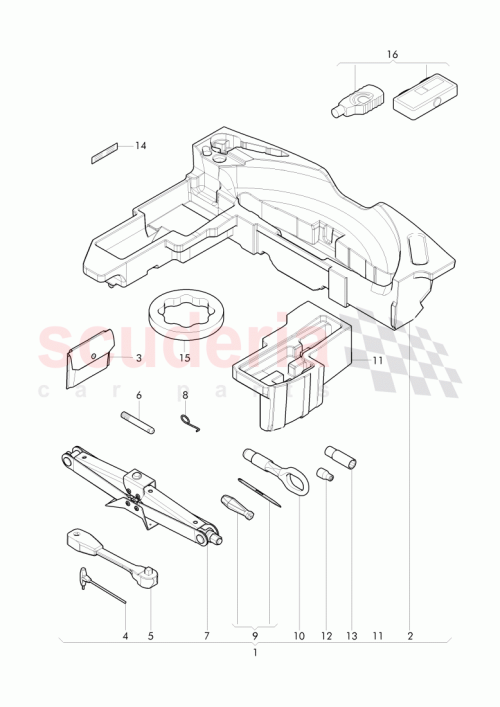 16

14

scuderia
car parts

3

15

11

6

8

4 5 7 9 10 12 13 11 2

1