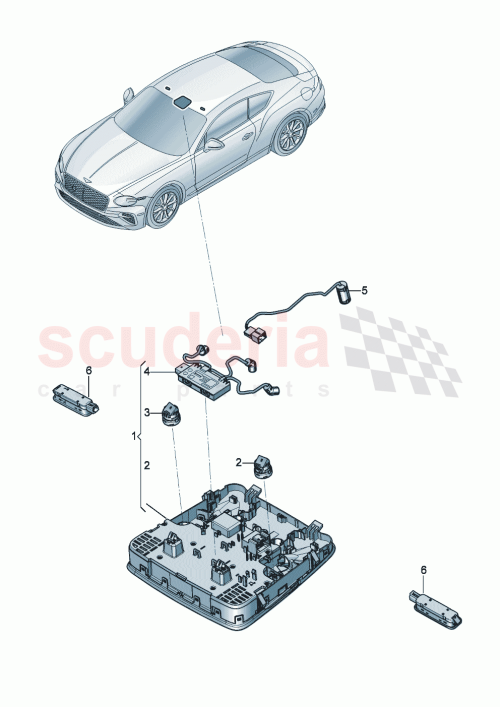 scuderia
car parts

5
6
4
3
1
2
2
6