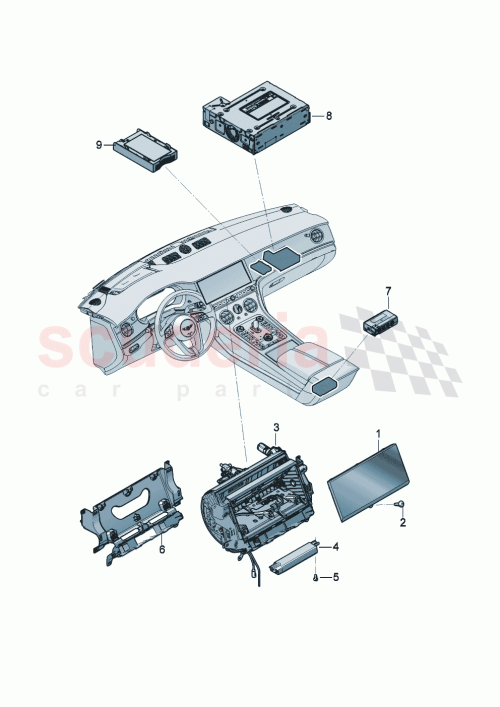 8
9
7
scuderia
car parts
3
1
2
6
4
5