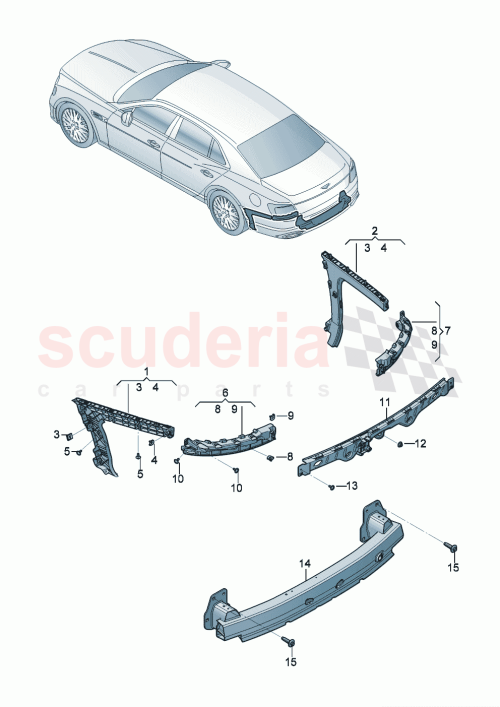 2
3 4
8
9
7
scuderia
car parts
1
3 4
6
8 9
9
11
3
5
4
5
10
10
8
12
13
14
15
15