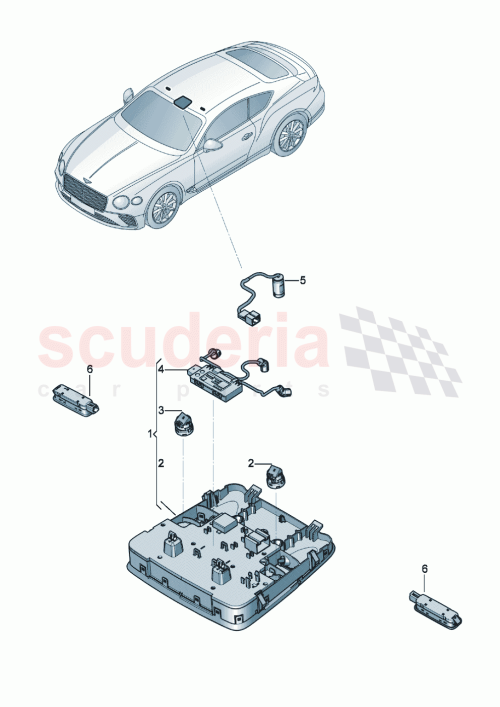 5
scuderia
car parts
6
4
3
1
2
2
6