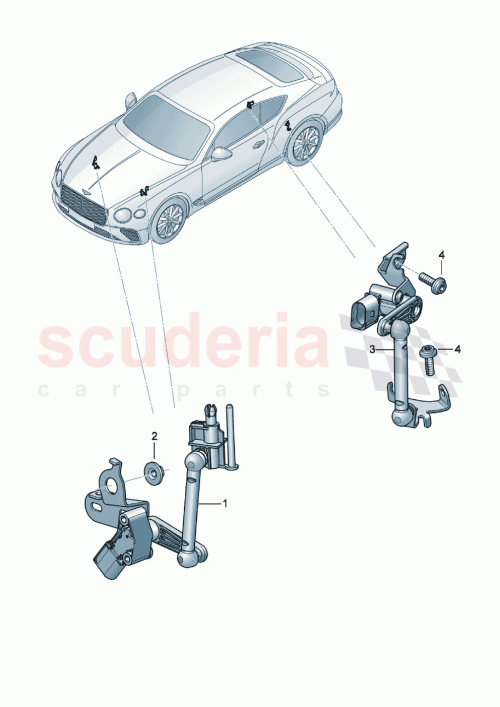 4
3
4
scuderia
car parts
2
1