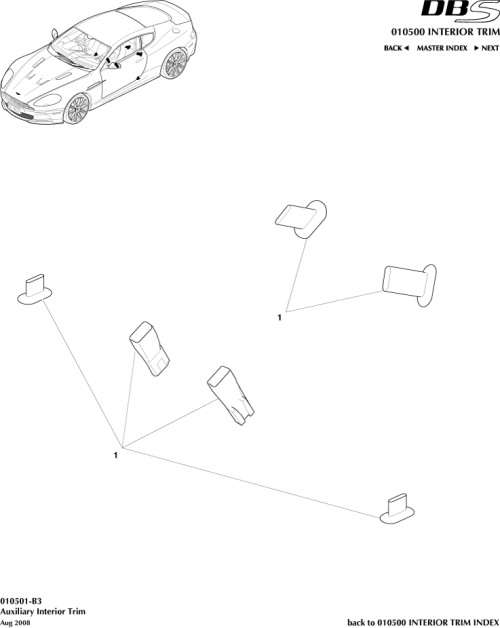 DBS
010500 INTERIOR TRIM
BACK ◄ MASTER INDEX ► NEXT

1

1

010501-B3
Auxiliary Interior Trim
Aug 2008

back to 010500 INTERIOR TRIM INDEX