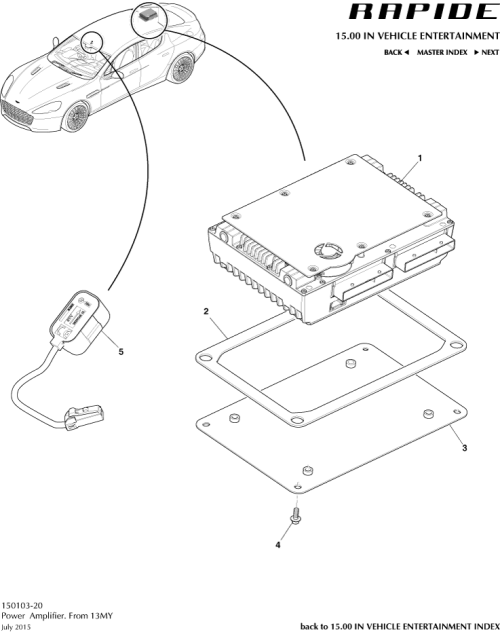 RAPIDE

15.00 IN VEHICLE ENTERTAINMENT

BACK ◄ MASTER INDEX ► NEXT

1

2

5

3

4

150103-20
Power Amplifier. From 13MY
July 2015

back to 15.00 IN VEHICLE ENTERTAINMENT INDEX