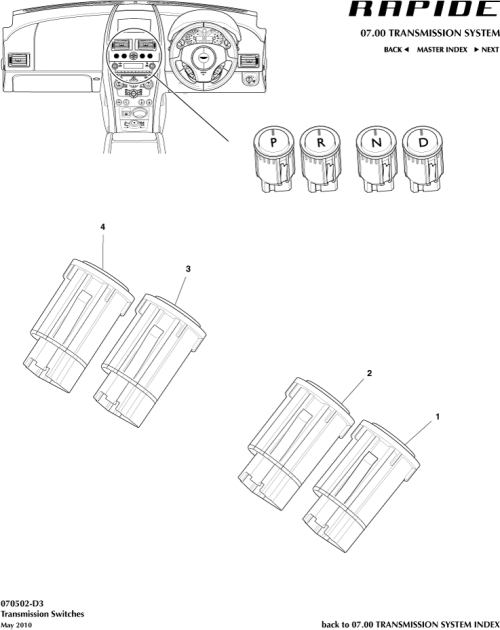 RAPIDE

07.00 TRANSMISSION SYSTEM

BACK ◄ MASTER INDEX ► NEXT

P R N D

4

3

2

1

070502-D3
Transmission Switches
May 2010

back to 07.00 TRANSMISSION SYSTEM INDEX