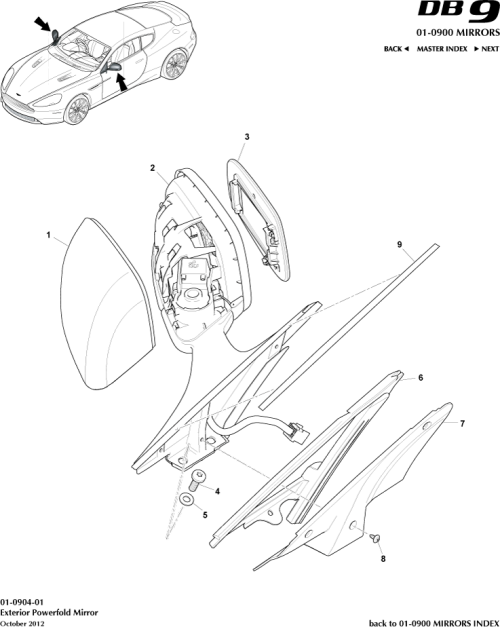 DB9
01-0900 MIRRORS
BACK ◄ MASTER INDEX ► NEXT

3
2
1
9
6
7
4
5
8

01-0904-01
Exterior Powerfold Mirror
October 2012

back to 01-0900 MIRRORS INDEX