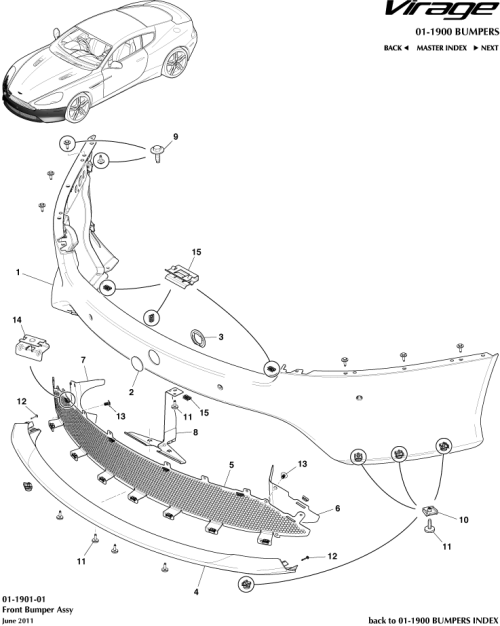 Virage

01-1900 BUMPERS

BACK ◄ MASTER INDEX ► NEXT

9

15

1

3

14

7

2

12

13

11

15

8

5

13

6

10

11

11

12

4

01-1901-01
Front Bumper Assy
June 2011

back to 01-1900 BUMPERS INDEX