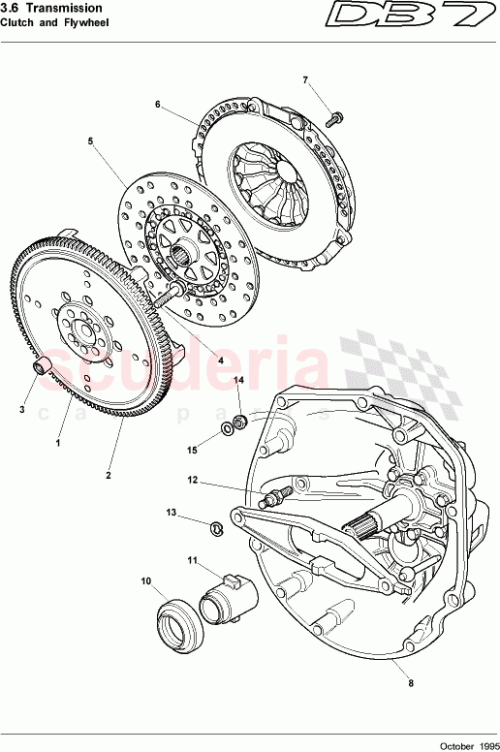 3.6 Transmission
Clutch and Flywheel

DB7

7
6
5
4
3
1
2
14
15
12
13
11
10
8

scuderia
car parts

October 1995