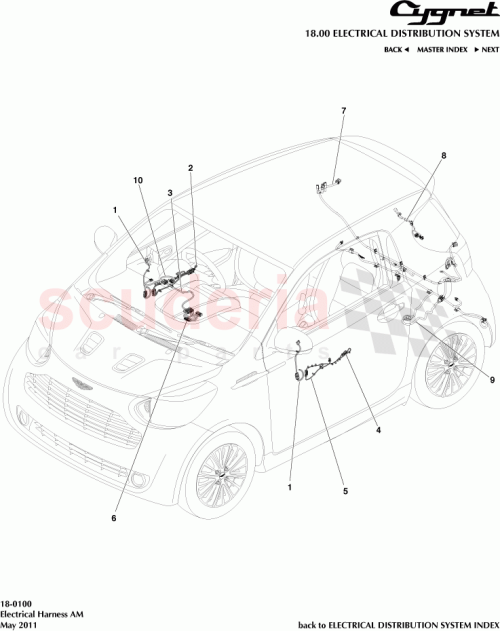 Cygnet
18.00 ELECTRICAL DISTRIBUTION SYSTEM
BACK ◄ MASTER INDEX ► NEXT

7
8
2
10
3
1
scuderia
car parts
9
4
1
5
6

18-0100
Electrical Harness AM
May 2011
back to ELECTRICAL DISTRIBUTION SYSTEM INDEX