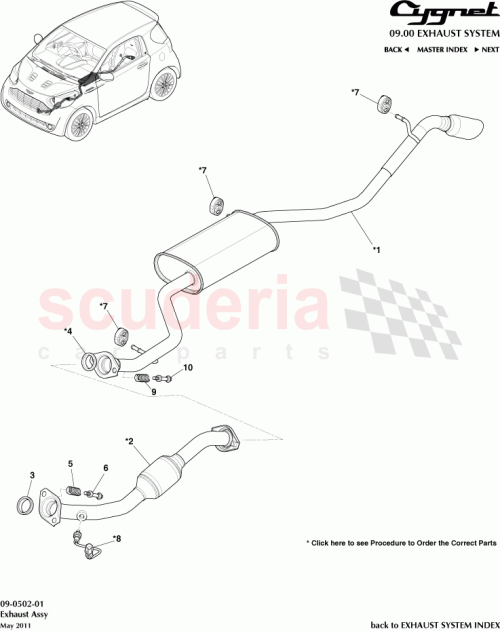 Cygnet
09.00 EXHAUST SYSTEM
BACK ◄ MASTER INDEX ► NEXT

*7
*7
*1
scuderia
car parts
*7
*4
10
9
*2
5
6
3
*8

* Click here to see Procedure to Order the Correct Parts

09-0502-01
Exhaust Assy
May 2011

back to EXHAUST SYSTEM INDEX