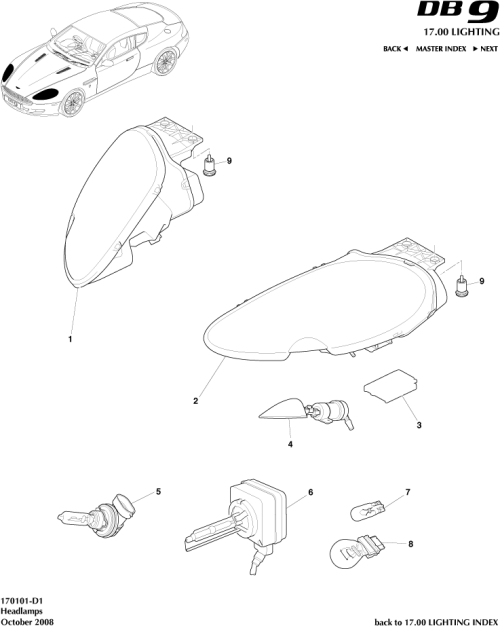 DB9
17.00 LIGHTING
BACK ◄ MASTER INDEX ► NEXT

9
9
1
2
3
4
5
6
7
8

170101-D1
Headlamps
October 2008

back to 17.00 LIGHTING INDEX