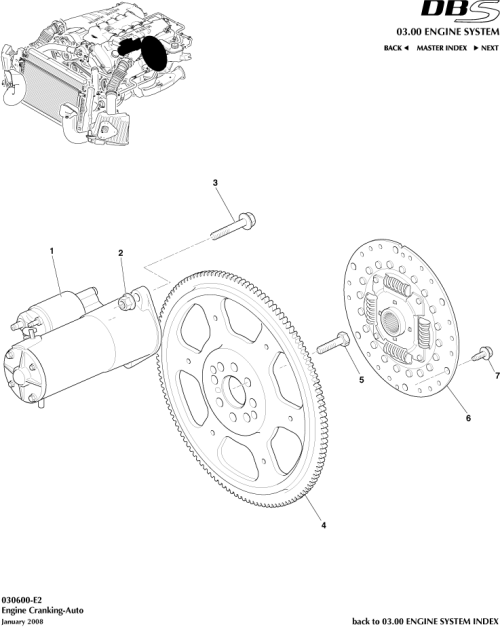 DBS
03.00 ENGINE SYSTEM
BACK ◄ MASTER INDEX ► NEXT

3
1
2
5
7
6
4

030600-E2
Engine Cranking-Auto
January 2008

back to 03.00 ENGINE SYSTEM INDEX