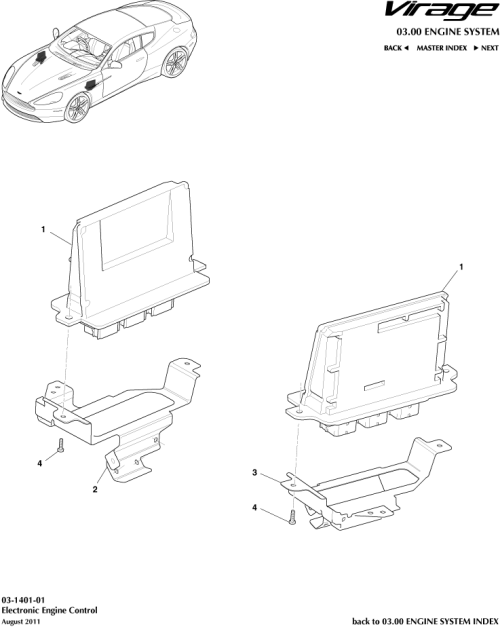 Virage

03.00 ENGINE SYSTEM

BACK ◄ MASTER INDEX ► NEXT

1

1

4

2

3

4

03-1401-01
Electronic Engine Control
August 2011

back to 03.00 ENGINE SYSTEM INDEX