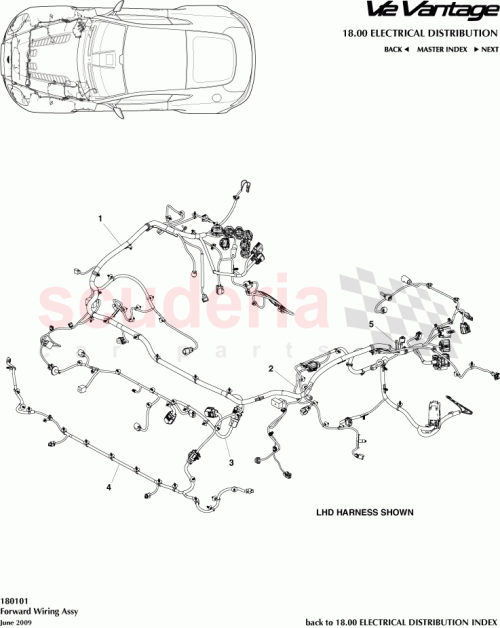 V12 Vantage

18.00 ELECTRICAL DISTRIBUTION

BACK ◄ MASTER INDEX ► NEXT

scuderia
car parts

1

2

3

4

5

LHD HARNESS SHOWN

180101
Forward Wiring Assy
June 2009

back to 18.00 ELECTRICAL DISTRIBUTION INDEX