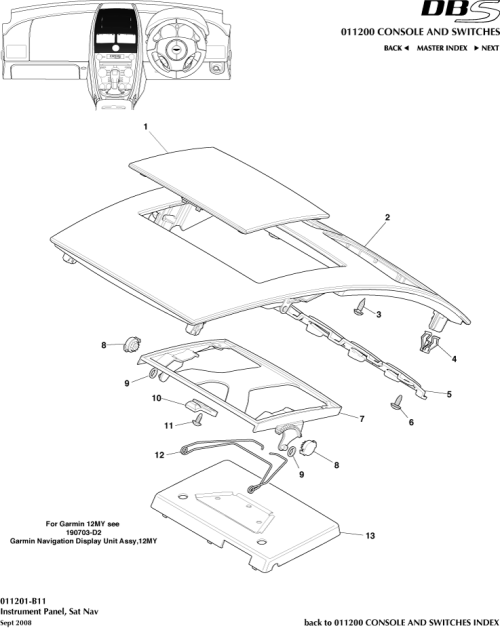 DBS

011200 CONSOLE AND SWITCHES

BACK ◄ MASTER INDEX ► NEXT

1

2

3

4

5

6

7

8

9

10

11

12

9

8

13

For Garmin 12MY see
190703-D2
Garmin Navigation Display Unit Assy,12MY

011201-B11
Instrument Panel, Sat Nav
Sept 2008

back to 011200 CONSOLE AND SWITCHES INDEX