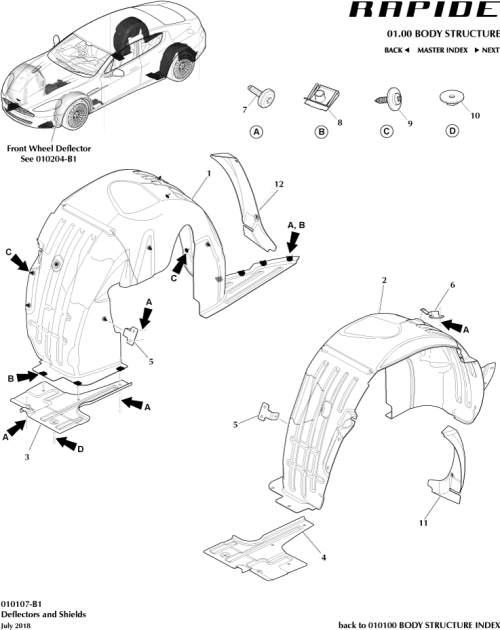 RAPIDE

01.00 BODY STRUCTURE

BACK ◄ MASTER INDEX ► NEXT

Front Wheel Deflector
See 010204-B1

7
8
9
10
A
B
C
D

1
12
A, B
C
C
A
5
B
A
A
3
D
2
6
A
5
11
4

010107-B1
Deflectors and Shields
July 2018

back to 010100 BODY STRUCTURE INDEX