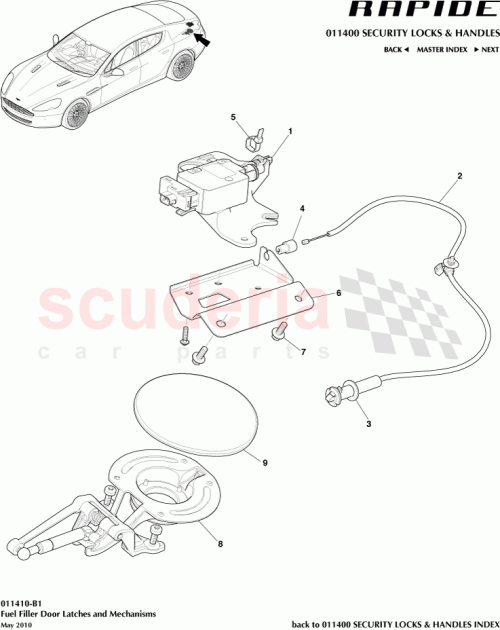 RAPIDE
011400 SECURITY LOCKS & HANDLES
BACK ◄ MASTER INDEX ► NEXT

5
1
2
4
6
7
3
9
8

scuderia
car parts

011410-B1
Fuel Filler Door Latches and Mechanisms
May 2010

back to 011400 SECURITY LOCKS & HANDLES INDEX