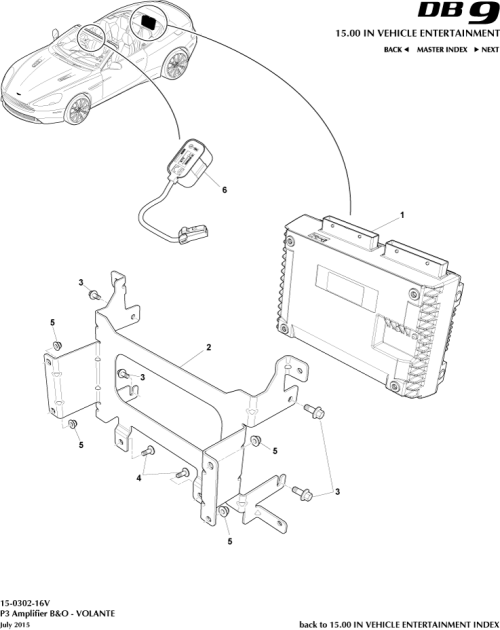 DB9

15.00 IN VEHICLE ENTERTAINMENT

BACK ◄ MASTER INDEX ► NEXT

6

1

3

5

2

3

5

5

4

3

5

15-0302-16V
P3 Amplifier B&O - VOLANTE
July 2015

back to 15.00 IN VEHICLE ENTERTAINMENT INDEX