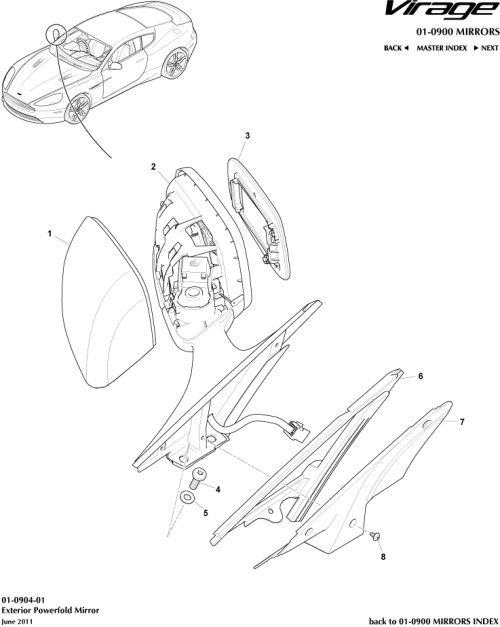 Virage

01-0900 MIRRORS

BACK ◄ MASTER INDEX ► NEXT

3

2

1

6

7

4

5

8

01-0904-01
Exterior Powerfold Mirror
June 2011

back to 01-0900 MIRRORS INDEX