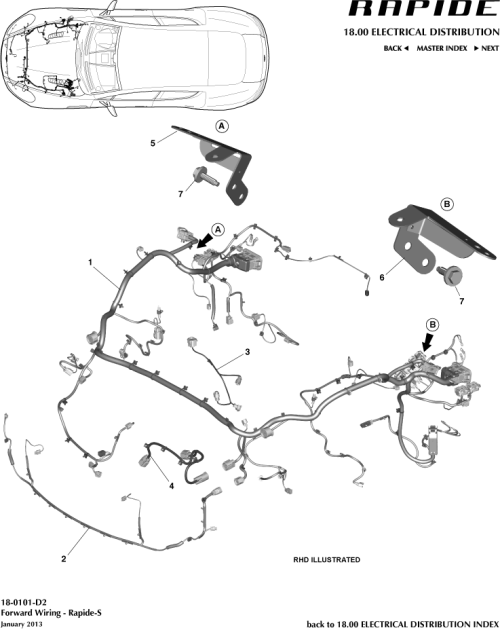 RAPIDE

18.00 ELECTRICAL DISTRIBUTION

BACK ◄ MASTER INDEX ► NEXT

A
5
7

B
6
7

A
1

8

B
3

4

2

RHD ILLUSTRATED

18-0101-D2
Forward Wiring - Rapide-S
January 2013

back to 18.00 ELECTRICAL DISTRIBUTION INDEX