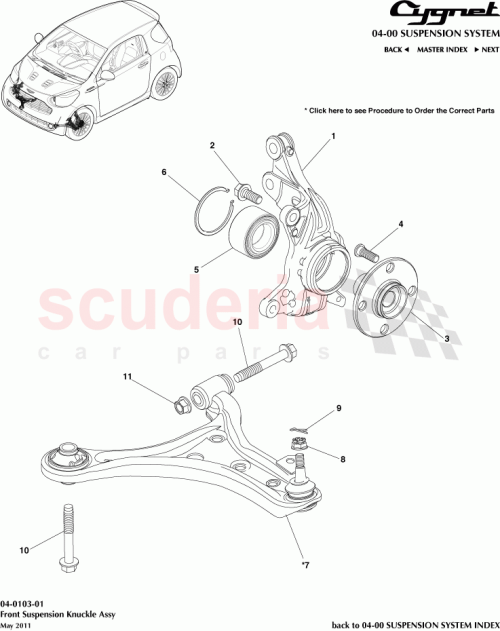 Cygnet
04-00 SUSPENSION SYSTEM
BACK ◄ MASTER INDEX ► NEXT

* Click here to see Procedure to Order the Correct Parts

1
2
6
4
5
3
scuderia
car parts
10
11
9
8
10
*7

04-0103-01
Front Suspension Knuckle Assy
May 2011

back to 04-00 SUSPENSION SYSTEM INDEX