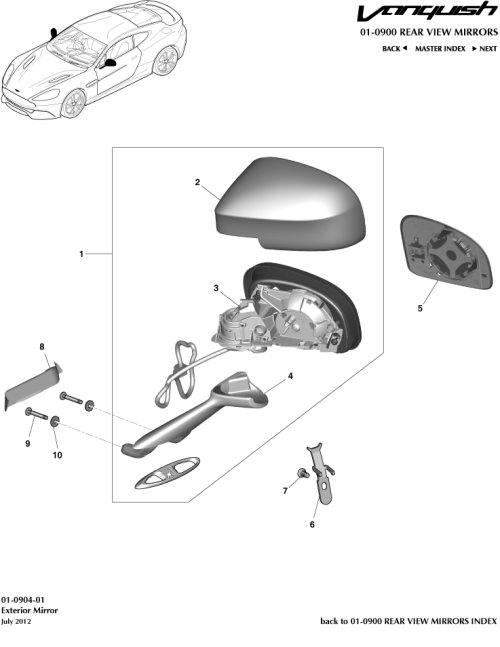 Vanquish
01-0900 REAR VIEW MIRRORS
BACK ◄ MASTER INDEX ► NEXT

2
1
3
5
8
4
9
10
7
6

01-0904-01
Exterior Mirror
July 2012

back to 01-0900 REAR VIEW MIRRORS INDEX